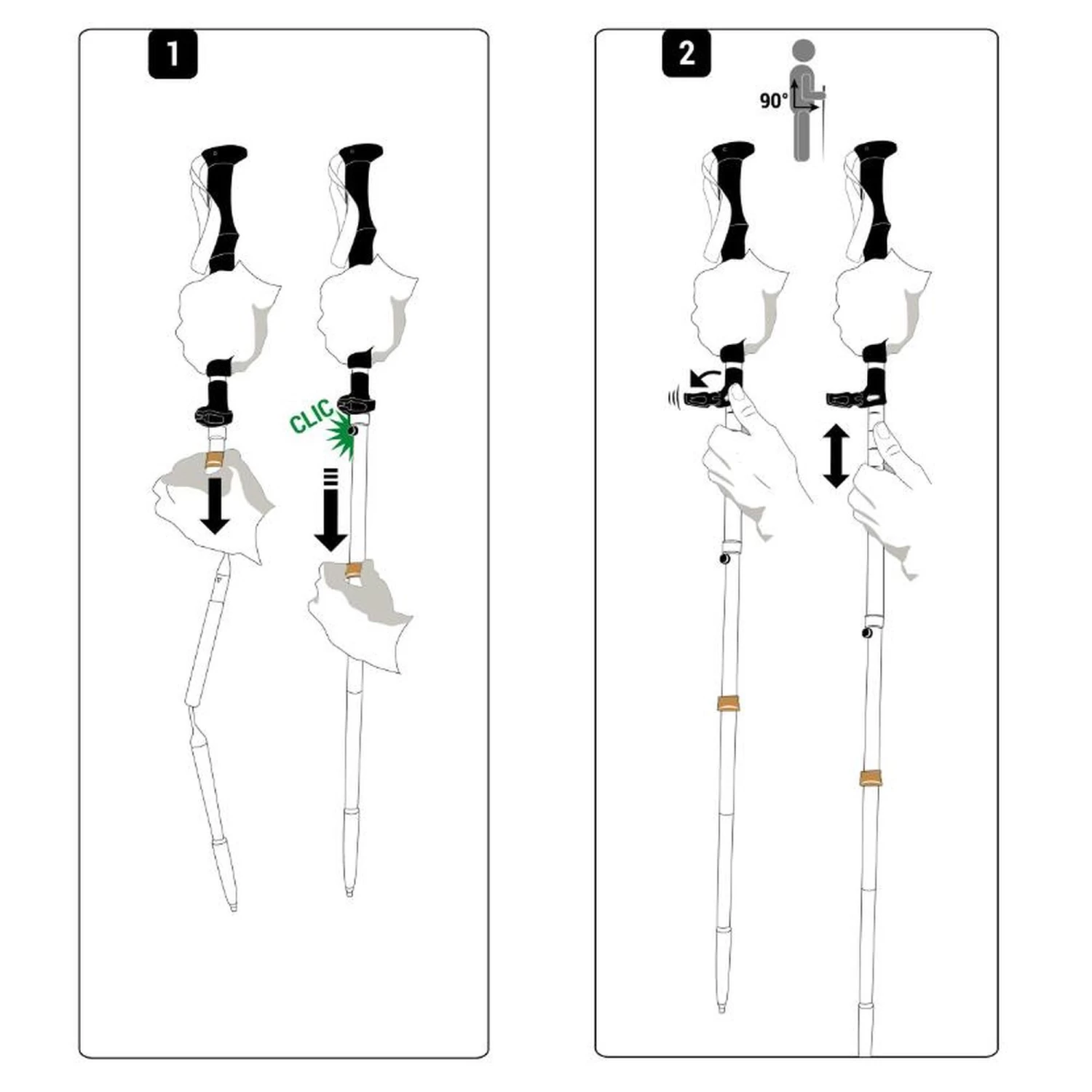 1

CLIC

2

90°